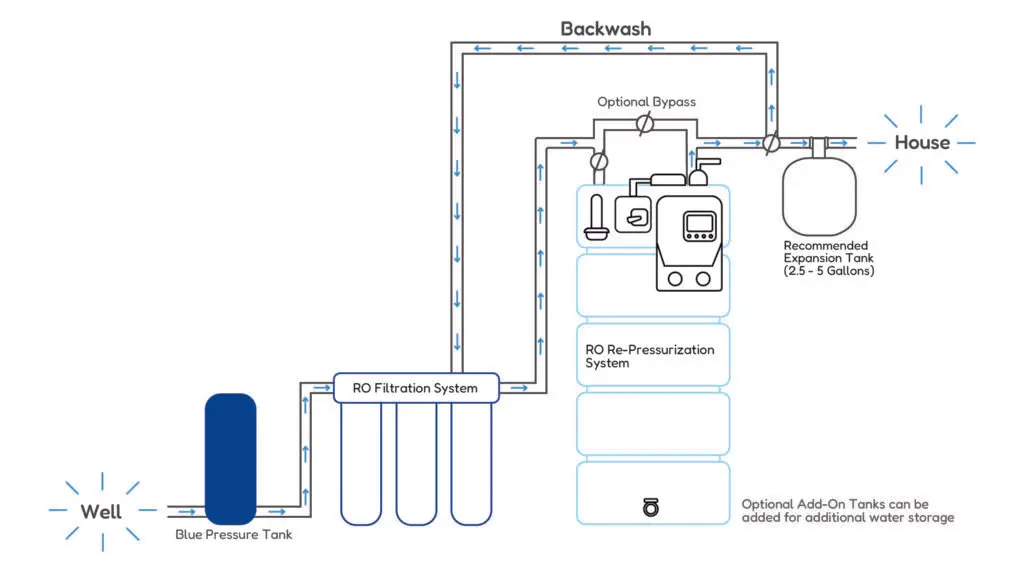 Backwash

Optional Bypass

House

Recommended Expansion Tank (2.5 - 5 Gallons)

RO Re-Pressurization System

RO Filtration System

Well

Blue Pressure Tank

Optional Add-On Tanks can be added for additional water storage