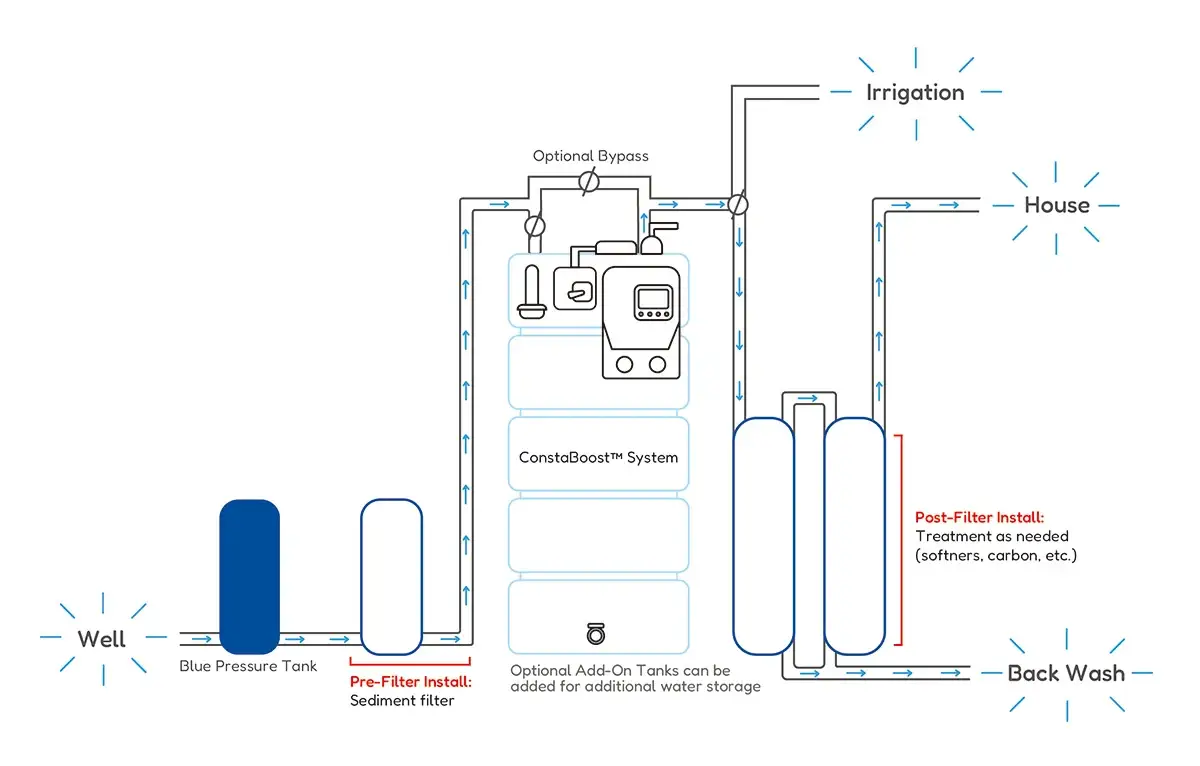 Irrigation

Optional Bypass

House

ConstaBoost™ System

Post-Filter Install:
Treatment as needed
(softners, carbon, etc.)

Well

Blue Pressure Tank

Pre-Filter Install:
Sediment filter

Optional Add-On Tanks can be added for additional water storage

Back Wash