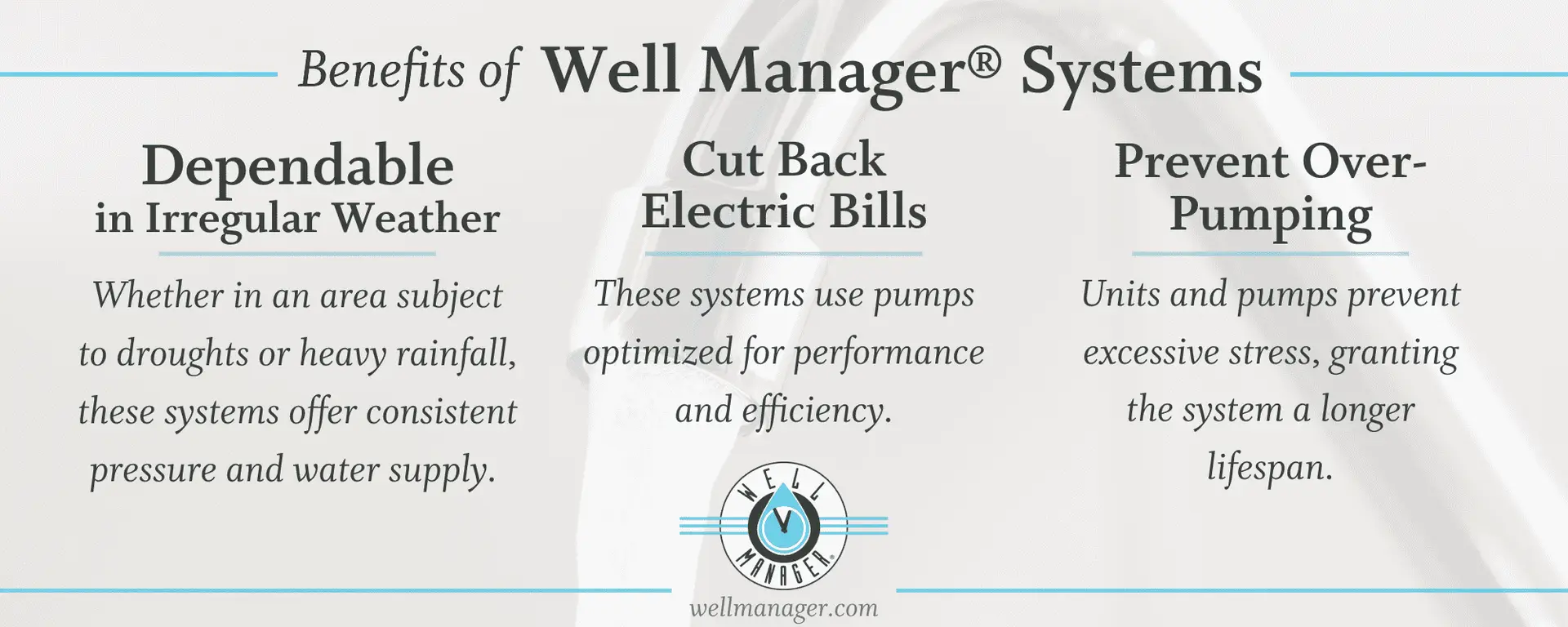 Benefits of Well Manager® Systems

Dependable in Irregular Weather

Whether in an area subject to droughts or heavy rainfall, these systems offer consistent pressure and water supply.

Cut Back Electric Bills

These systems use pumps optimized for performance and efficiency.

Prevent Over-Pumping

Units and pumps prevent excessive stress, granting the system a longer lifespan.

WELL MANAGER®

wellmanager.com