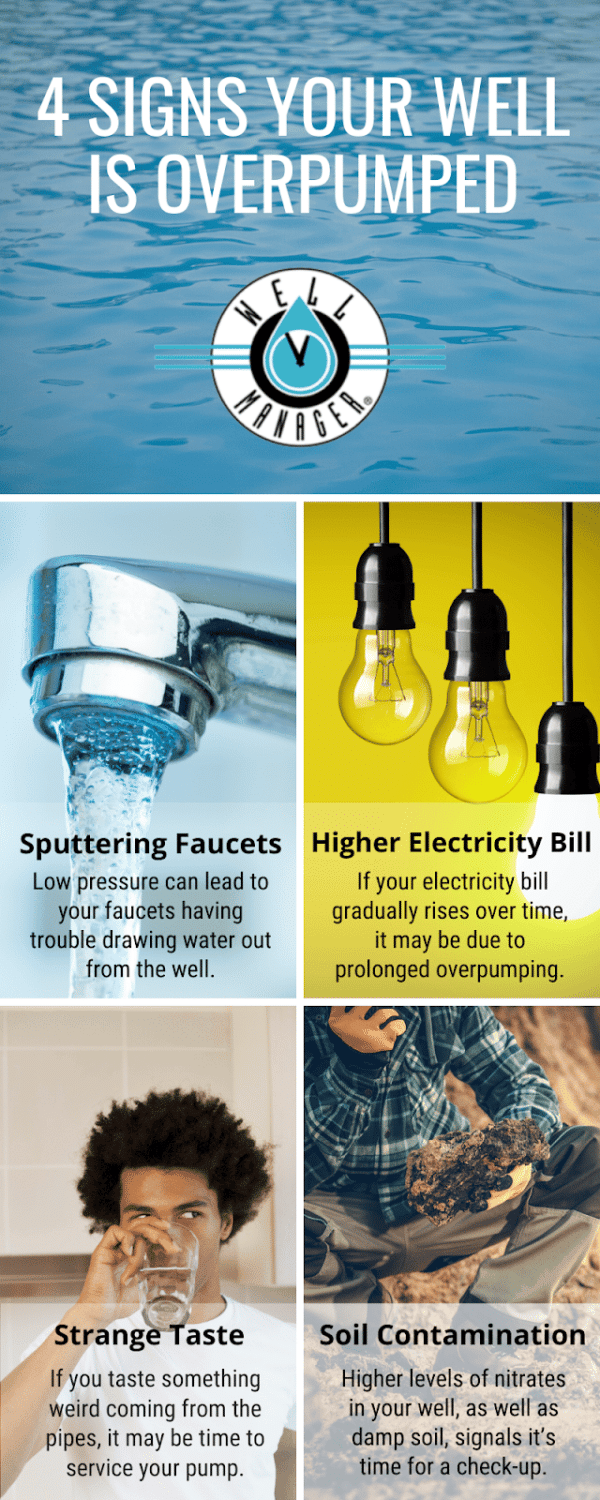 4 SIGNS YOUR WELL IS OVERPUMPED

WELL MANAGER®

Sputtering Faucets
Low pressure can lead to your faucets having trouble drawing water out from the well.

Higher Electricity Bill
If your electricity bill gradually rises over time, it may be due to prolonged overpumping.

Strange Taste
If you taste something weird coming from the pipes, it may be time to service your pump.

Soil Contamination
Higher levels of nitrates in your well, as well as damp soil, signals it's time for a check-up.